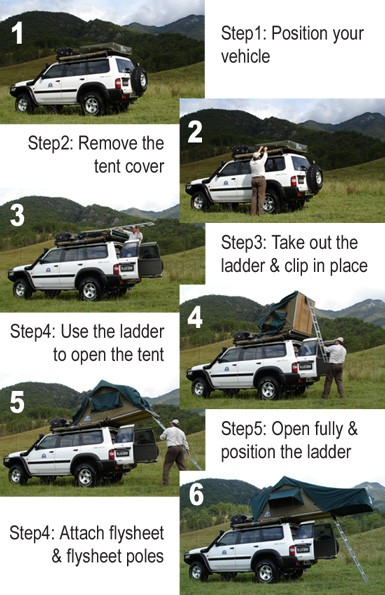 1

Step1: Position your vehicle

2

Step2: Remove the tent cover

3

Step3: Take out the ladder & clip in place

4

Step4: Use the ladder to open the tent

5

Step5: Open fully & position the ladder

6

Step4: Attach flysheet & flysheet poles